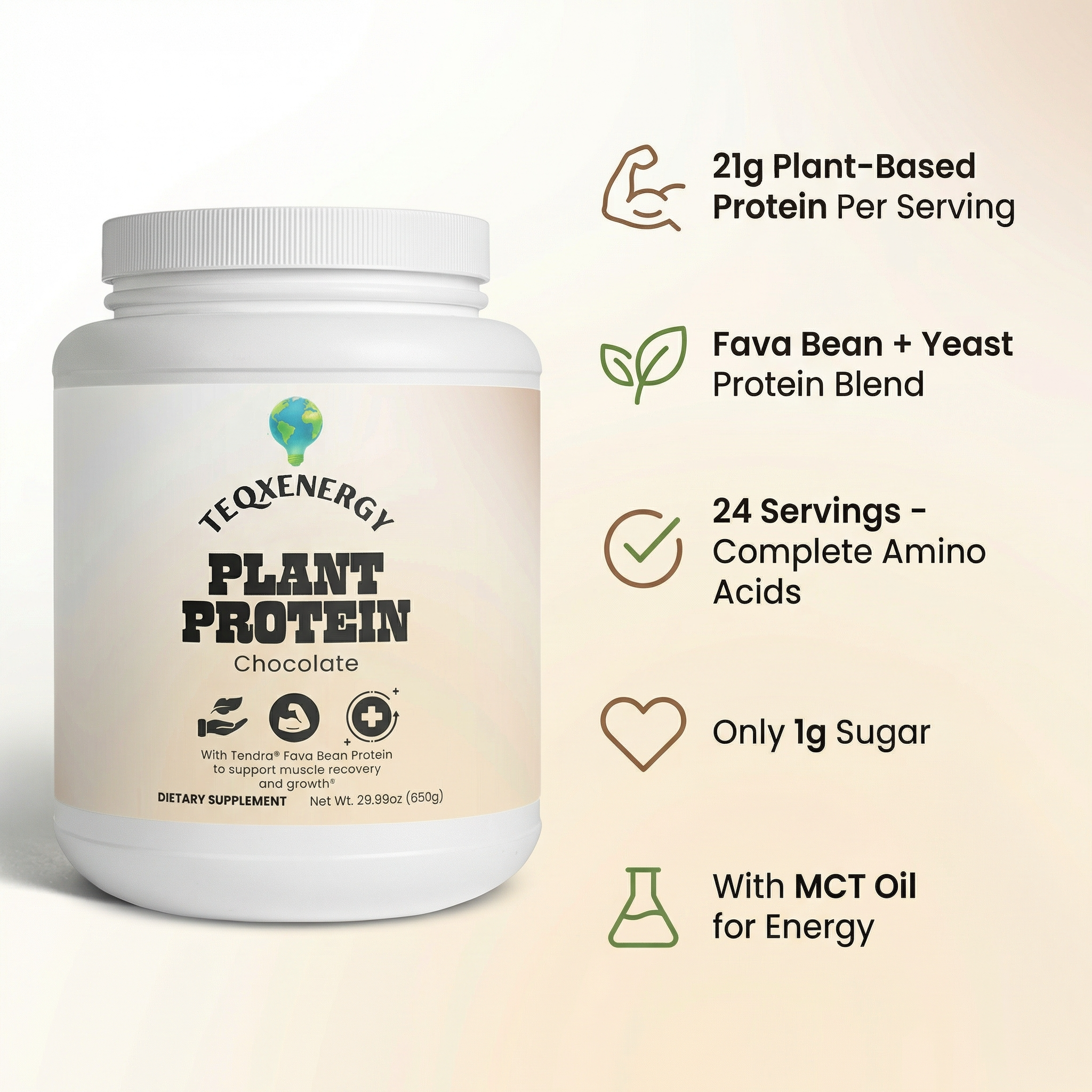 TEQXENERGY

PLANT PROTEIN

Chocolate

With Tendra® Fava Bean Protein to support muscle recovery and growth®

DIETARY SUPPLEMENT

Net Wt. 29.99oz (650g)

21g Plant-Based Protein Per Serving

Fava Bean + Yeast Protein Blend

24 Servings - Complete Amino Acids

Only 1g Sugar

With MCT Oil for Energy